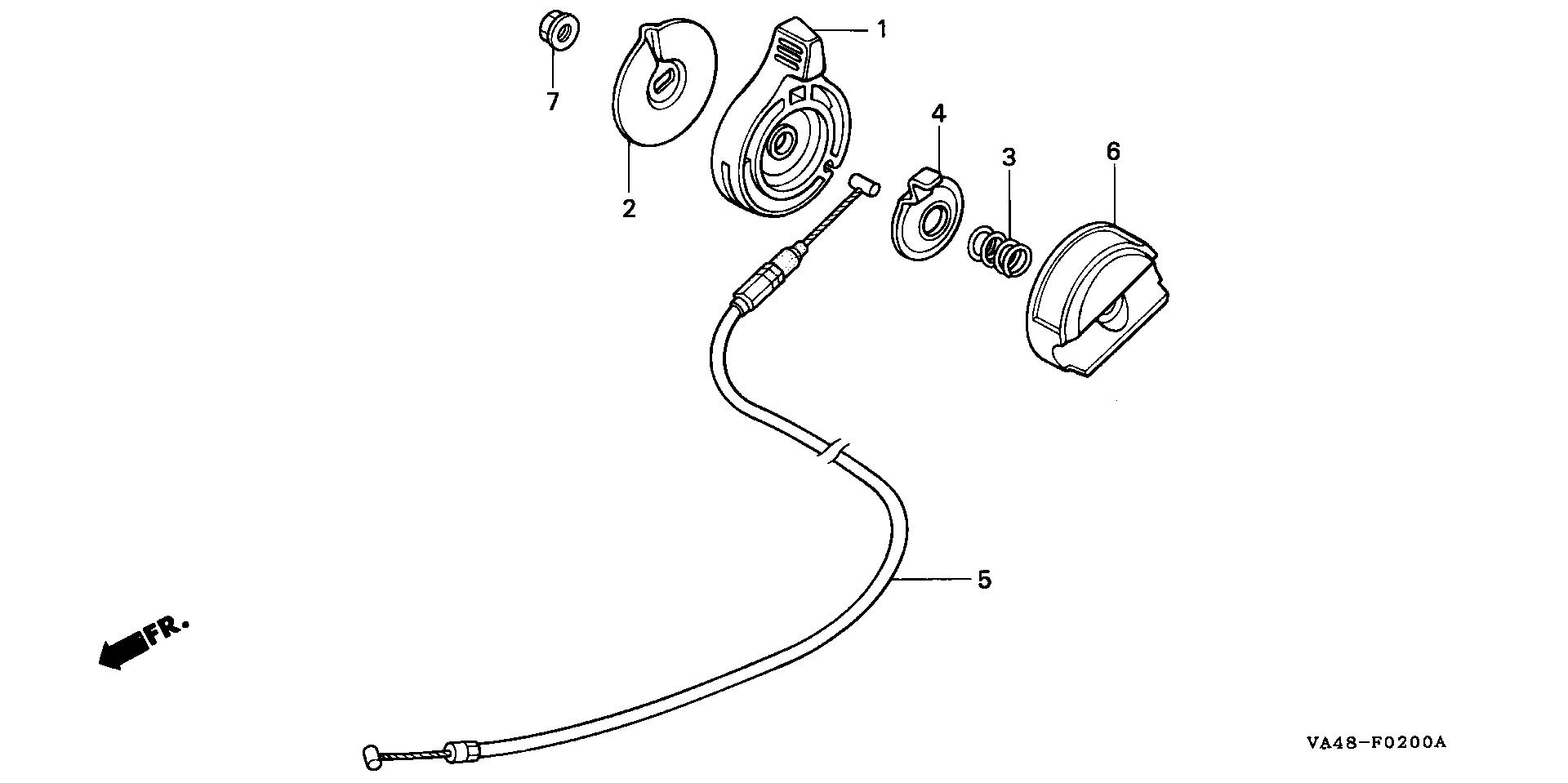 7

1

2

4

3

6

5

FR.

VA48-F0200A